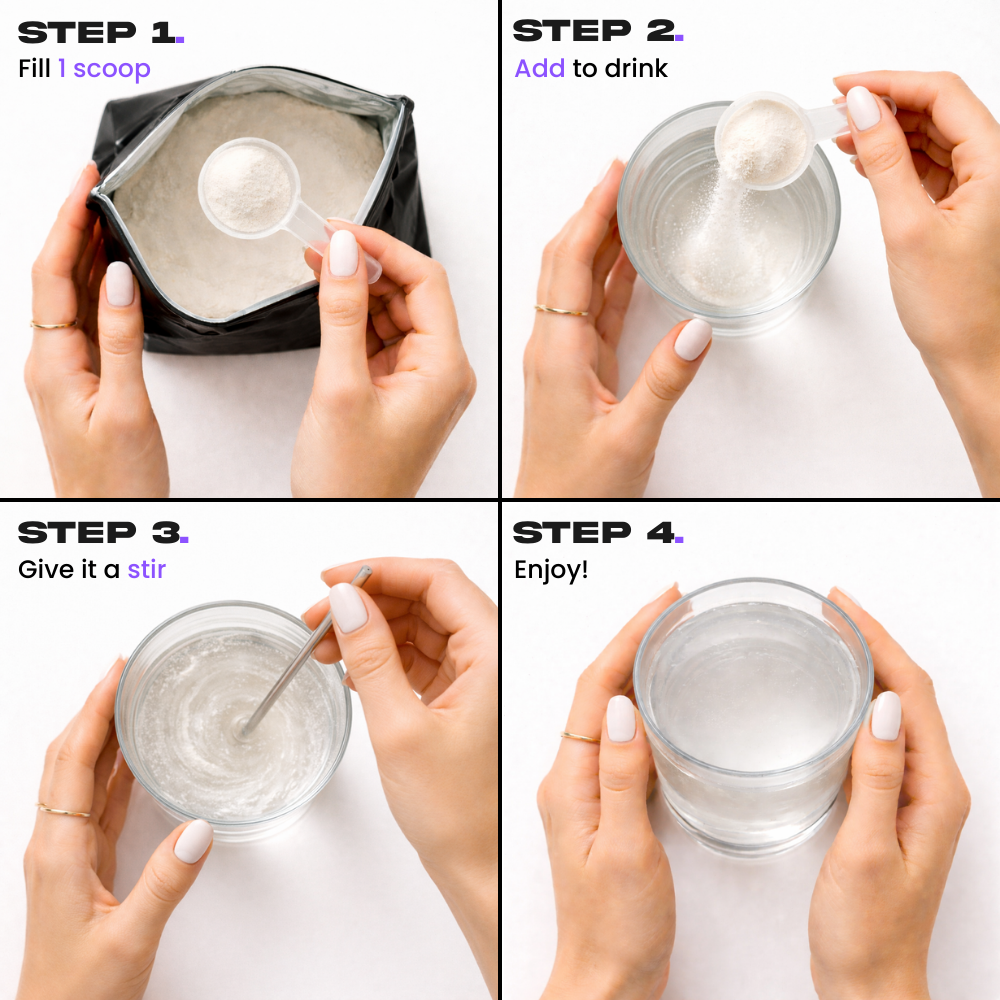 STEP 1.
Fill 1 scoop

STEP 2.
Add to drink

STEP 3.
Give it a stir

STEP 4.
Enjoy!